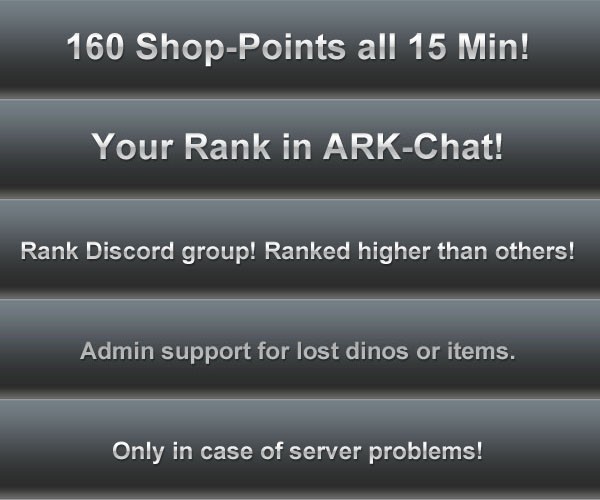 160 Shop-Points all 15 Min!

Your Rank in ARK-Chat!

Rank Discord group! Ranked higher than others!

Admin support for lost dinos or items.

Only in case of server problems!